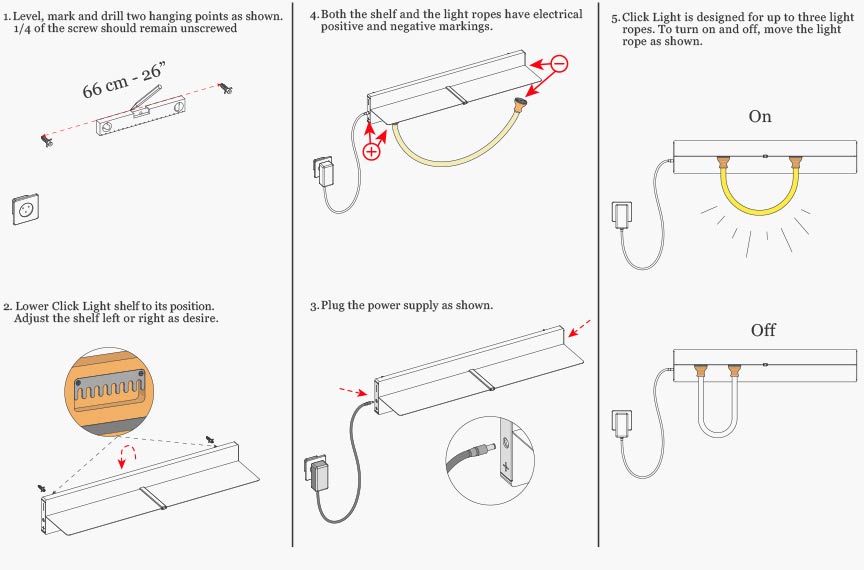 1. Level, mark and drill two hanging points as shown. 1/4 of the screw should remain unscrewed

66 cm - 26"

2. Lower Click Light shelf to its position. Adjust the shelf left or right as desire.

4. Both the shelf and the light ropes have electrical positive and negative markings.

3. Plug the power supply as shown.

5. Click Light is designed for up to three light ropes. To turn on and off, move the light rope as shown.

On

Off